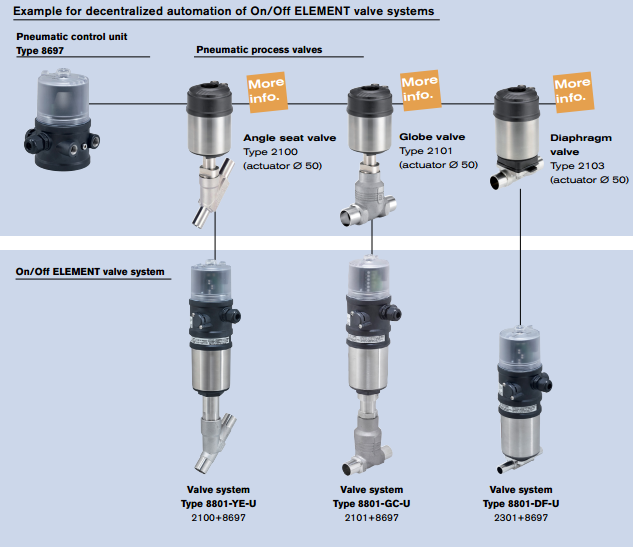 Example for decentralized automation of On/Off ELEMENT valve systems

Pneumatic control unit
Type 8697

Pneumatic process valves

More info.

Angle seat valve
Type 2100
(actuator Ø 50)

More info.

Globe valve
Type 2101
(actuator Ø 50)

More info.

Diaphragm valve
Type 2103
(actuator Ø 50)

On/Off ELEMENT valve system

Valve system
Type 8801-YE-U
2100+8697

Valve system
Type 8801-GC-U
2101+8697

Valve system
Type 8801-DF-U
2301+8697